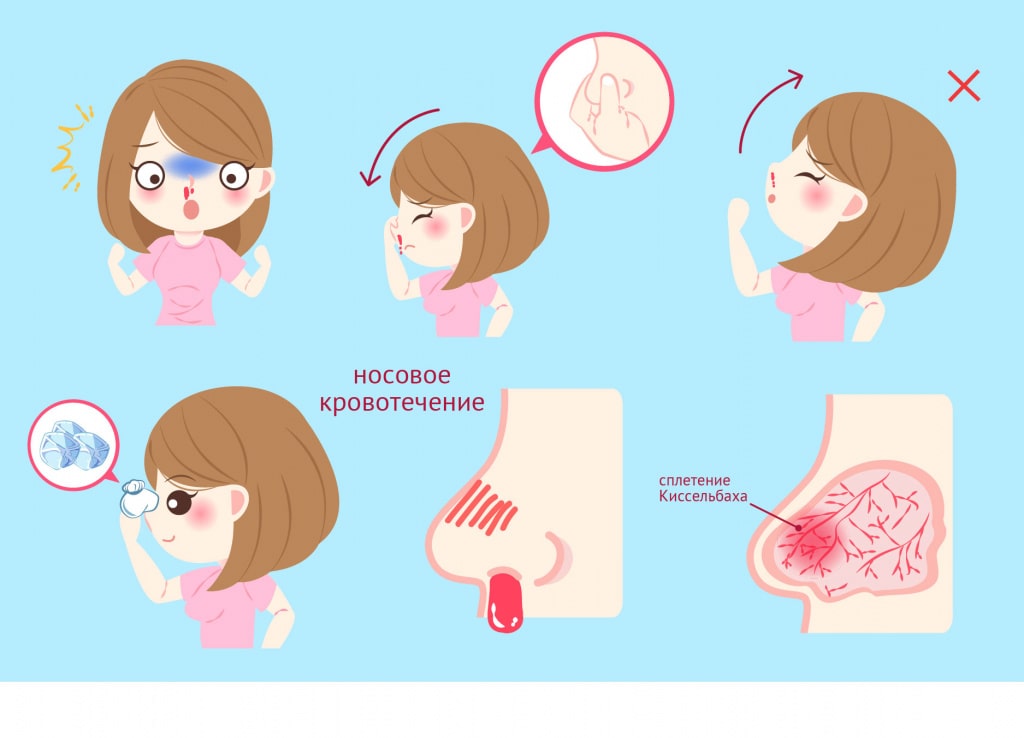 носовое кровотечение

сплетение Киссельбаха